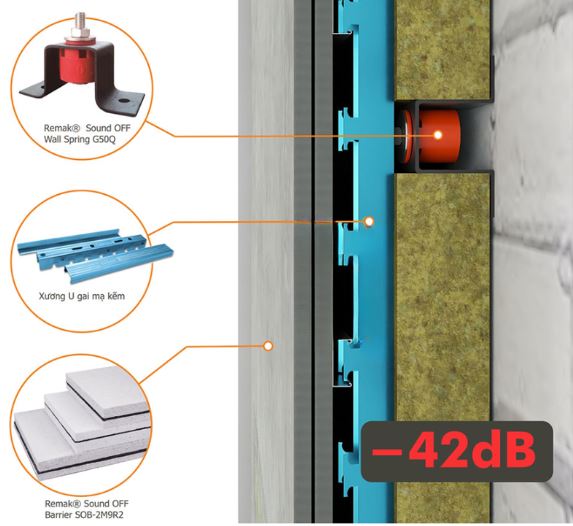 Remak® Sound OFF Wall Spring G50Q

Xương U gai mạ kẽm

Remak® Sound OFF Barrier SOB-2M9R2

−42dB